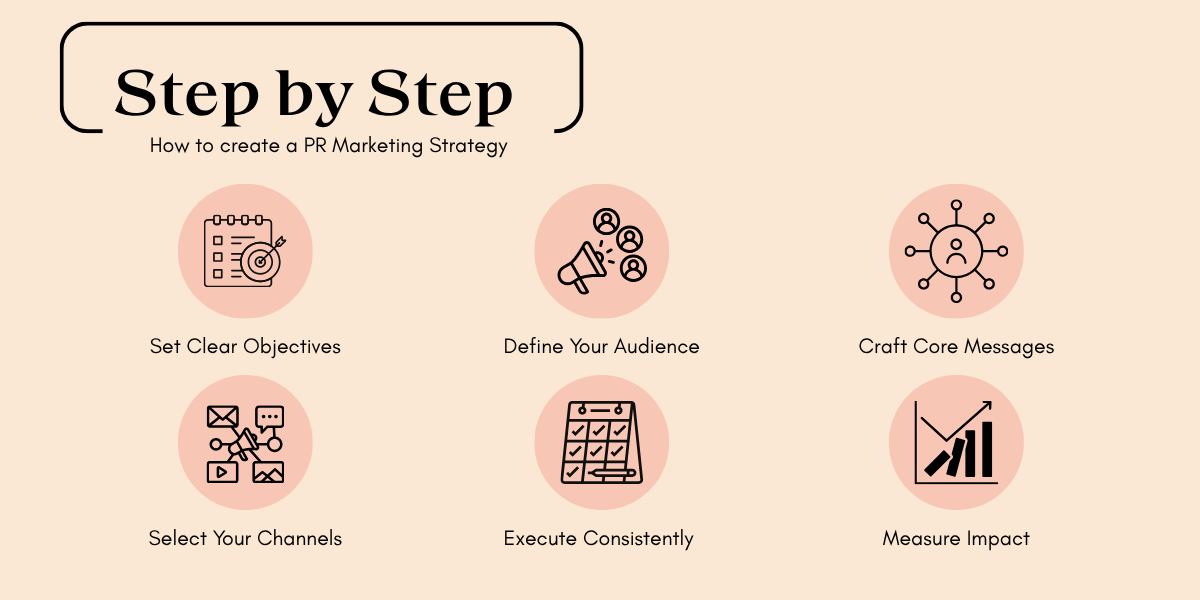 Step by Step

How to create a PR Marketing Strategy

Set Clear Objectives

Define Your Audience

Craft Core Messages

Select Your Channels

Execute Consistently

Measure Impact