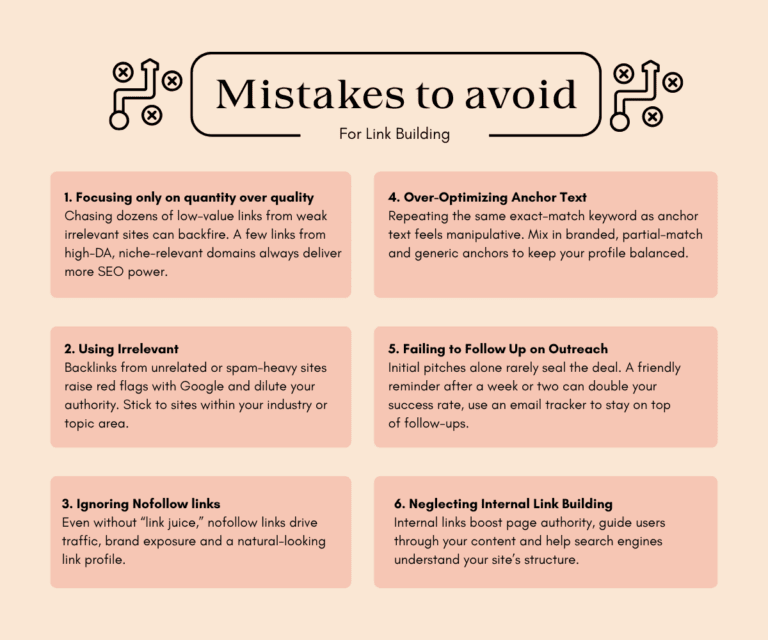 Mistakes to avoid

For Link Building

1. Focusing only on quantity over quality
Chasing dozens of low-value links from weak irrelevant sites can backfire. A few links from high-DA, niche-relevant domains always deliver more SEO power.

2. Using Irrelevant
Backlinks from unrelated or spam-heavy sites raise red flags with Google and dilute your authority. Stick to sites within your industry or topic area.

3. Ignoring Nofollow links
Even without "link juice," nofollow links drive traffic, brand exposure and a natural-looking link profile.

4. Over-Optimizing Anchor Text
Repeating the same exact-match keyword as anchor text feels manipulative. Mix in branded, partial-match and generic anchors to keep your profile balanced.

5. Failing to Follow Up on Outreach
Initial pitches alone rarely seal the deal. A friendly reminder after a week or two can double your success rate, use an email tracker to stay on top of follow-ups.

6. Neglecting Internal Link Building
Internal links boost page authority, guide users through your content and help search engines understand your site's structure.